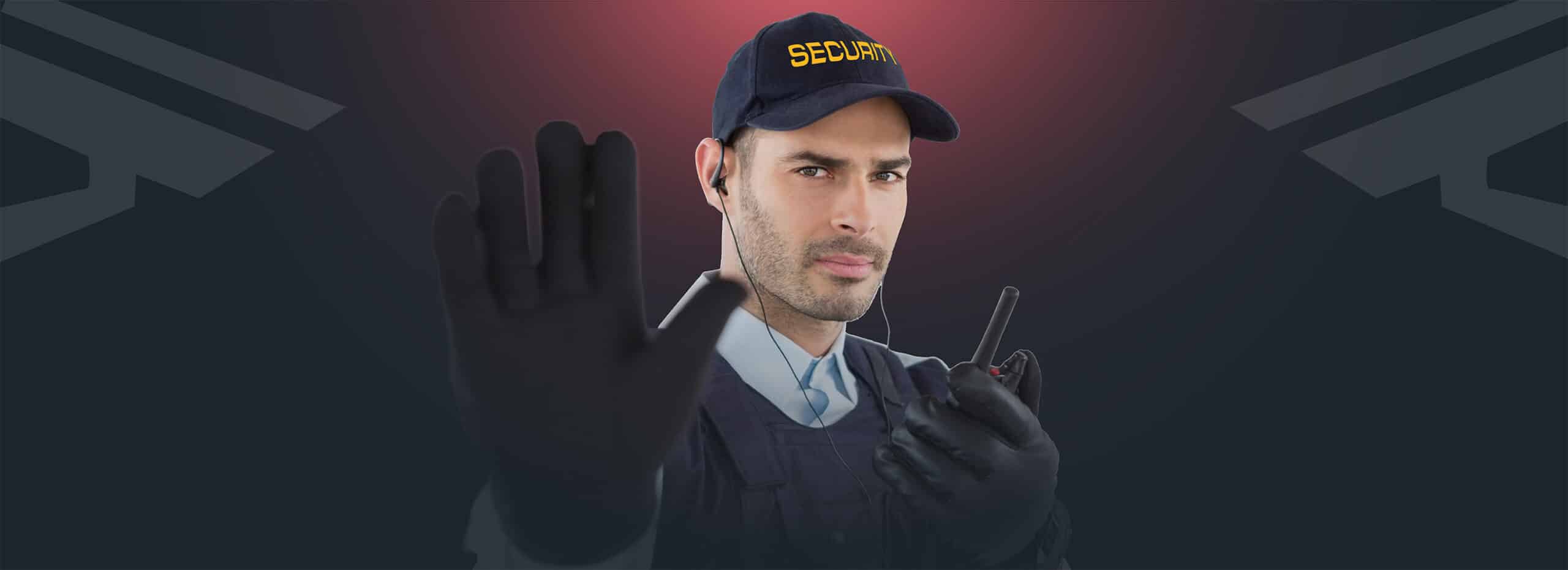 SECURITY